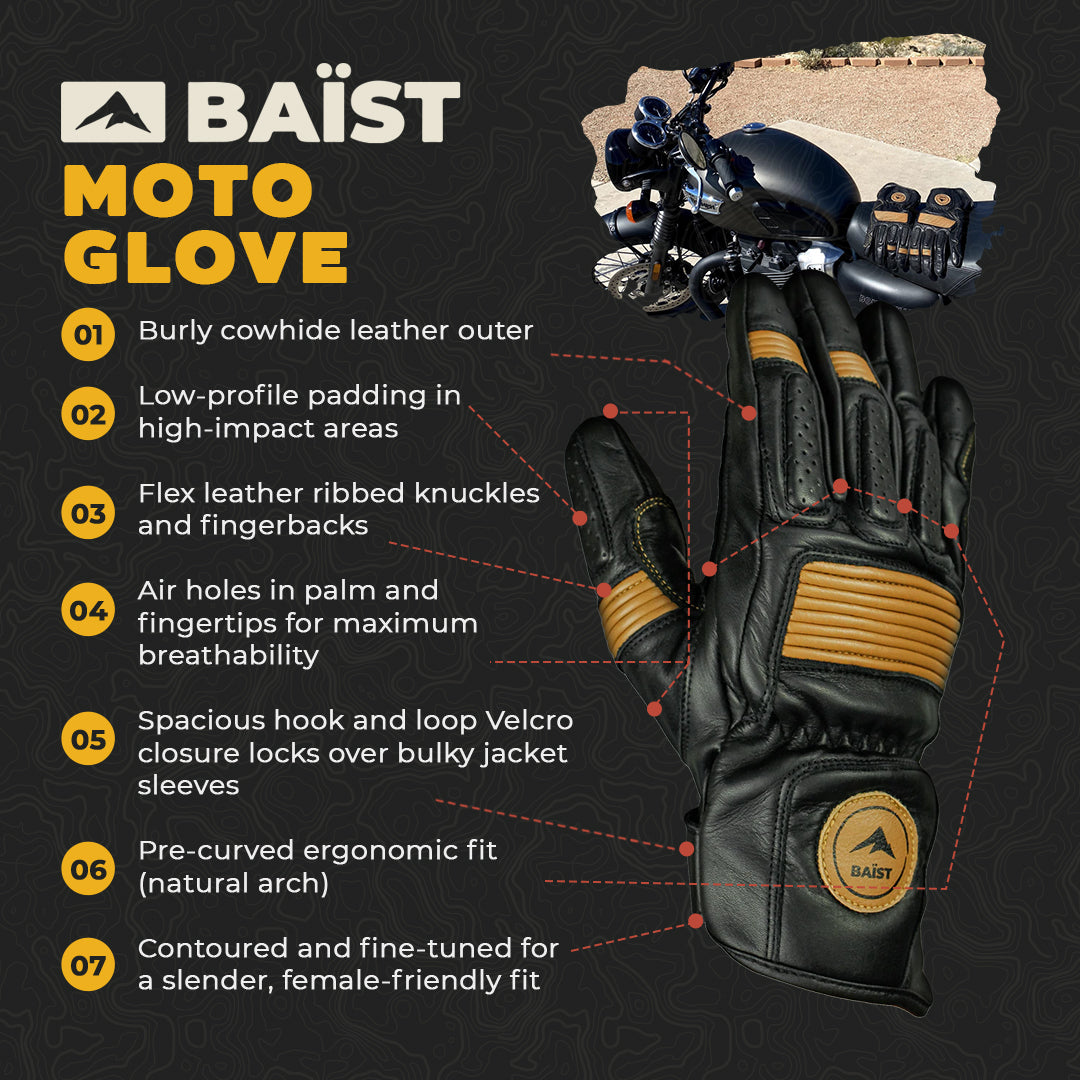 BAÏST
MOTO GLOVE

01 Burly cowhide leather outer

02 Low-profile padding in high-impact areas

03 Flex leather ribbed knuckles and fingerbacks

04 Air holes in palm and fingertips for maximum breathability

05 Spacious hook and loop Velcro closure locks over bulky jacket sleeves

06 Pre-curved ergonomic fit (natural arch)

07 Contoured and fine-tuned for a slender, female-friendly fit

BAÏST