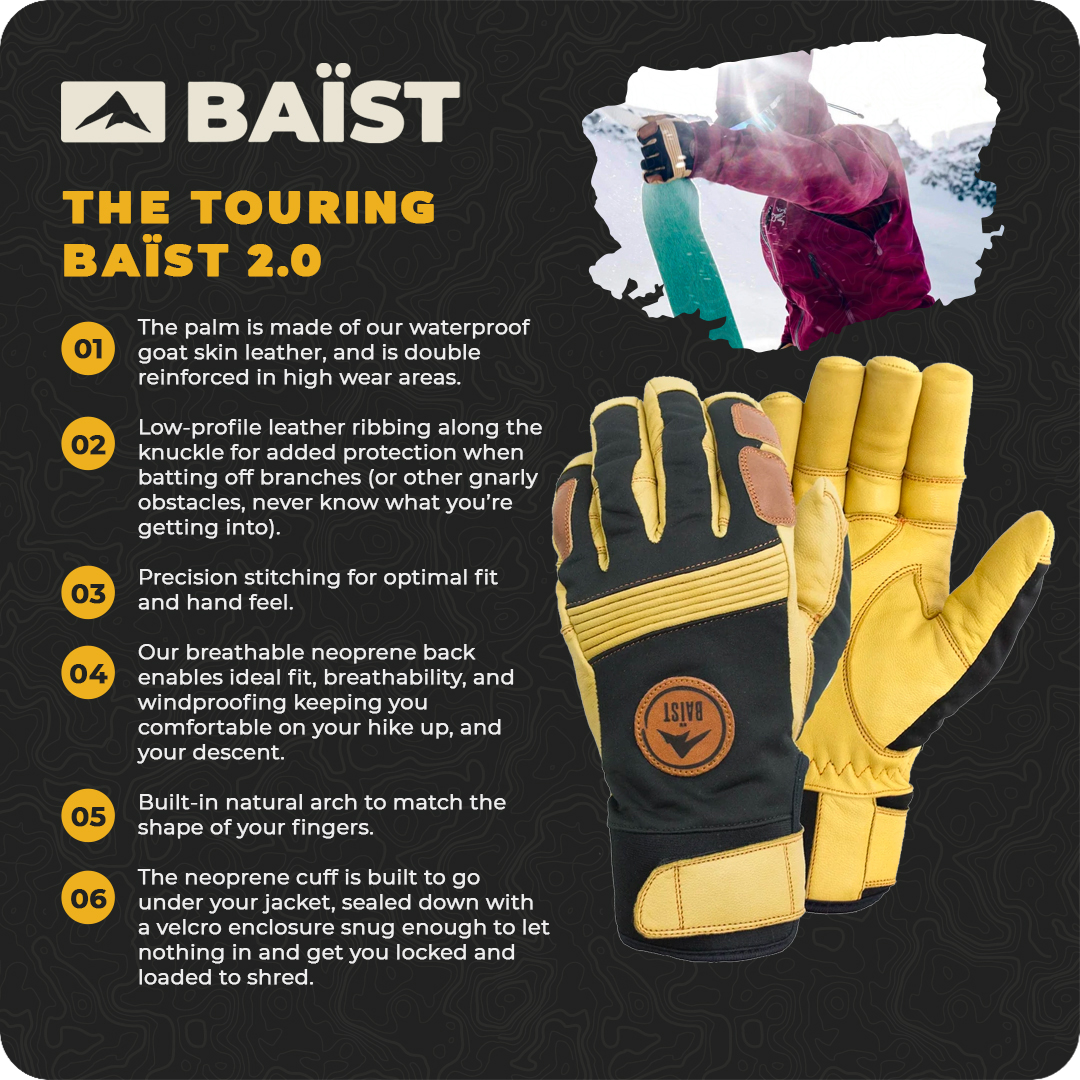 BAÏST

THE TOURING BAÏST 2.0

01 The palm is made of our waterproof goat skin leather, and is double reinforced in high wear areas.

02 Low-profile leather ribbing along the knuckle for added protection when batting off branches (or other gnarly obstacles, never know what you're getting into).

03 Precision stitching for optimal fit and hand feel.

04 Our breathable neoprene back enables ideal fit, breathability, and windproofing keeping you comfortable on your hike up, and your descent.

05 Built-in natural arch to match the shape of your fingers.

06 The neoprene cuff is built to go under your jacket, sealed down with a velcro enclosure snug enough to let nothing in and get you locked and loaded to shred.

BAÏST