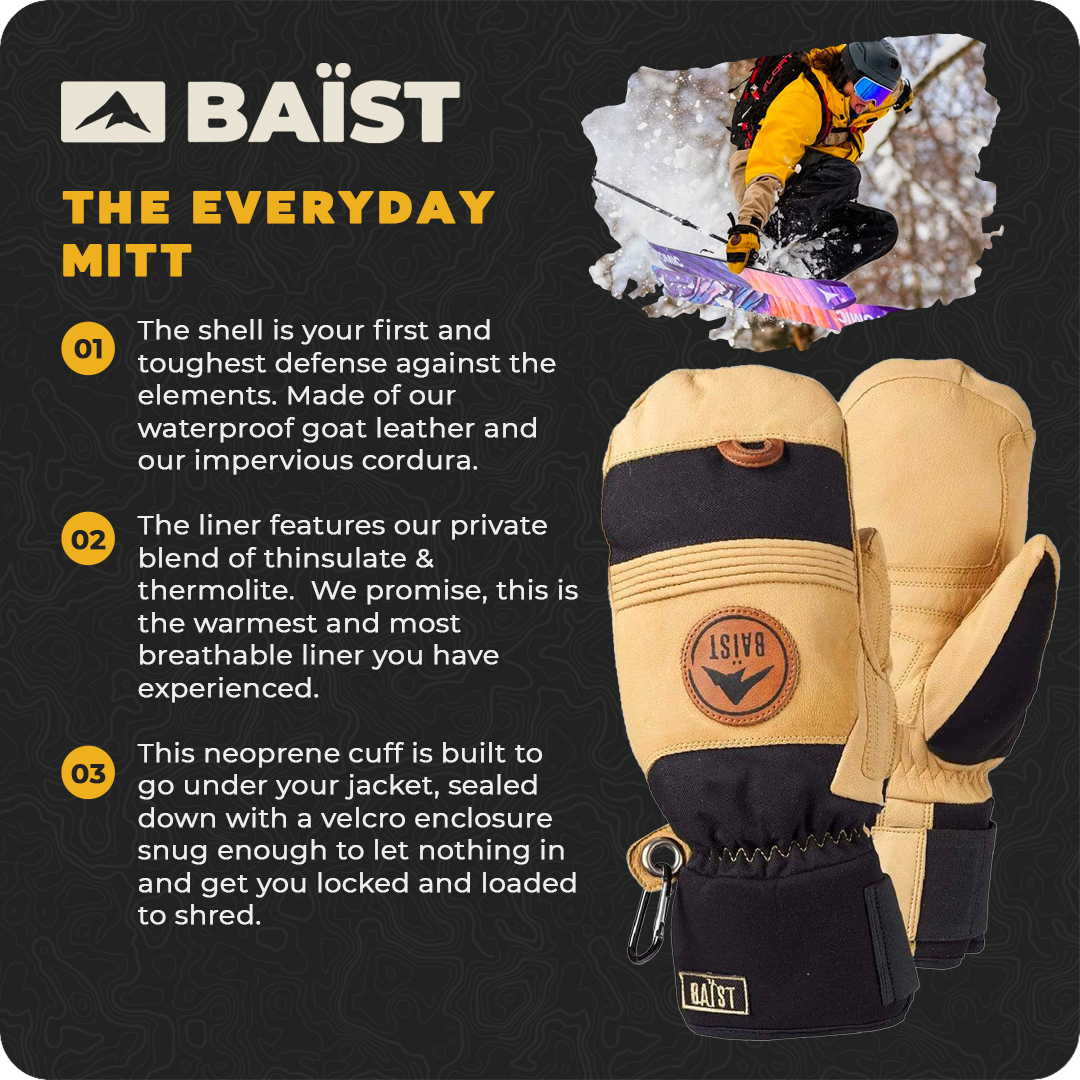 BAÏST

THE EVERYDAY MITT

01 The shell is your first and toughest defense against the elements. Made of our waterproof goat leather and our impervious cordura.

02 The liner features our private blend of thinsulate & thermolite. We promise, this is the warmest and most breathable liner you have experienced.

03 This neoprene cuff is built to go under your jacket, sealed down with a velcro enclosure snug enough to let nothing in and get you locked and loaded to shred.

BAÏST

BAÏST