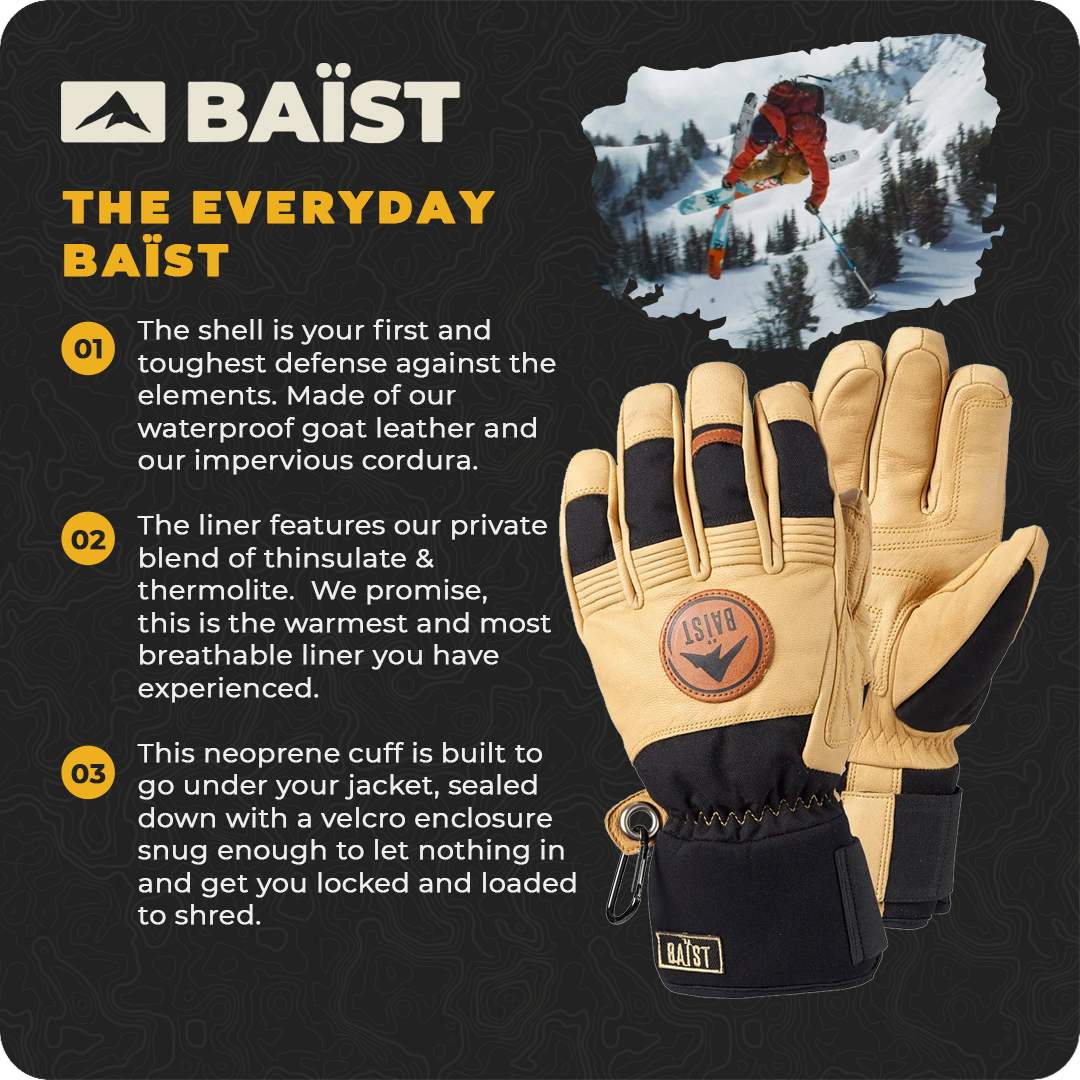 BAÏST

THE EVERYDAY BAÏST

01 The shell is your first and toughest defense against the elements. Made of our waterproof goat leather and our impervious cordura.

02 The liner features our private blend of thinsulate & thermolite. We promise, this is the warmest and most breathable liner you have experienced.

03 This neoprene cuff is built to go under your jacket, sealed down with a velcro enclosure snug enough to let nothing in and get you locked and loaded to shred.

BAÏST

BAÏST