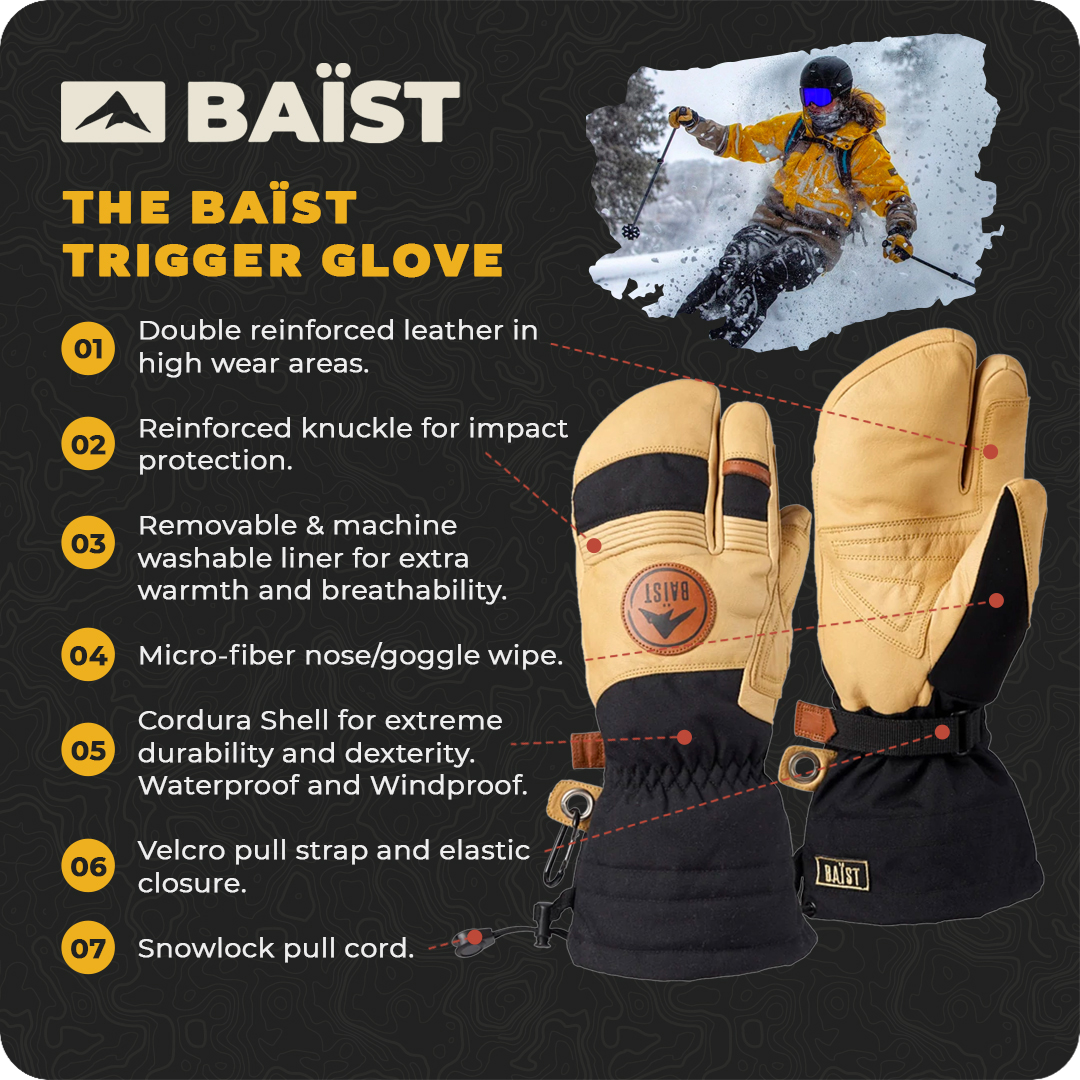 BAÏST

THE BAÏST TRIGGER GLOVE

01 Double reinforced leather in high wear areas.

02 Reinforced knuckle for impact protection.

03 Removable & machine washable liner for extra warmth and breathability.

04 Micro-fiber nose/goggle wipe.

05 Cordura Shell for extreme durability and dexterity. Waterproof and Windproof.

06 Velcro pull strap and elastic closure.

07 Snowlock pull cord.

BAÏST

BAÏST