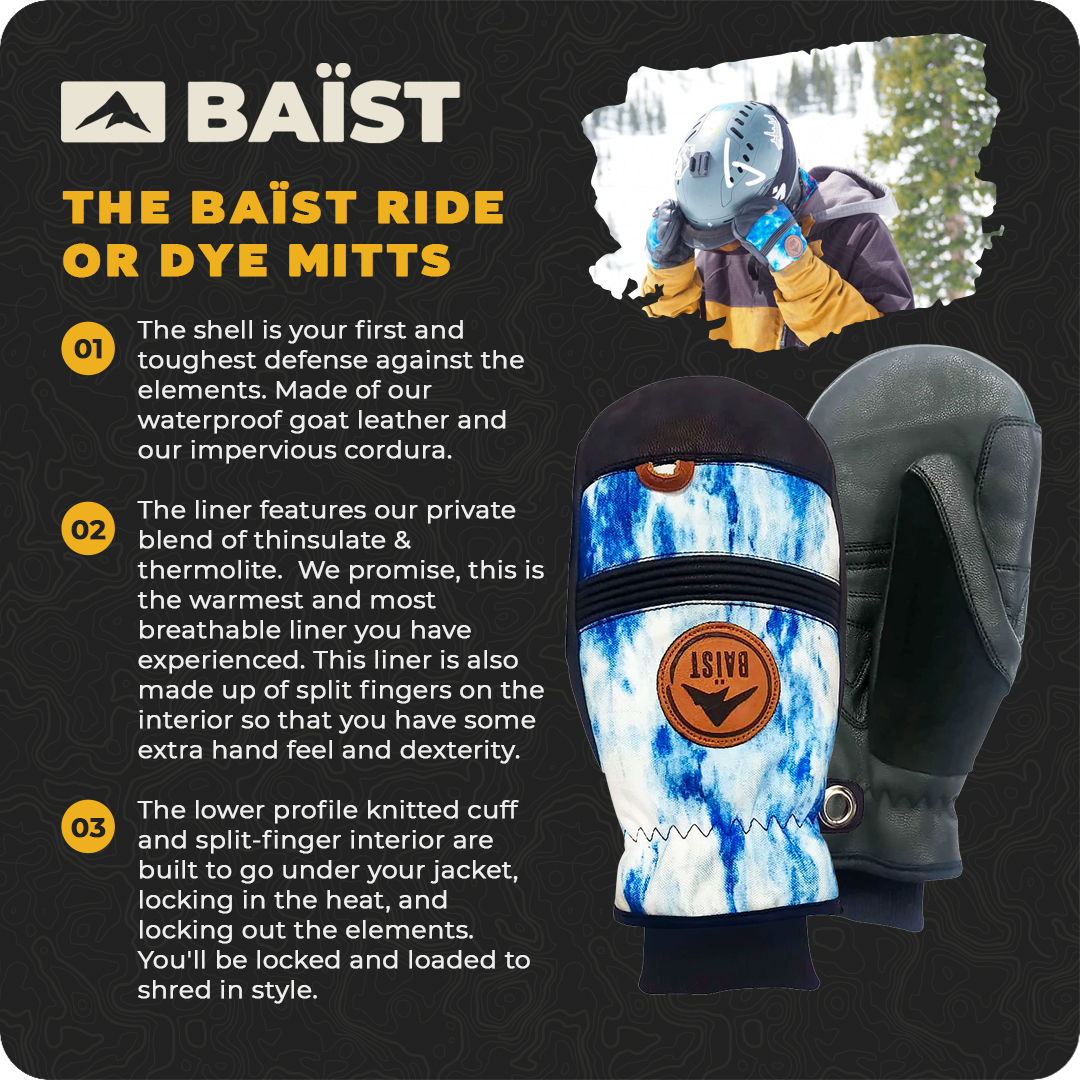 BAÏST

THE BAÏST RIDE OR DYE MITTS

01 The shell is your first and toughest defense against the elements. Made of our waterproof goat leather and our impervious cordura.

02 The liner features our private blend of thinsulate & thermolite.  We promise, this is the warmest and most breathable liner you have experienced. This liner is also made up of split fingers on the interior so that you have some extra hand feel and dexterity.

03 The lower profile knitted cuff and split-finger interior are built to go under your jacket, locking in the heat, and locking out the elements. You'll be locked and loaded to shred in style.

BAÏST