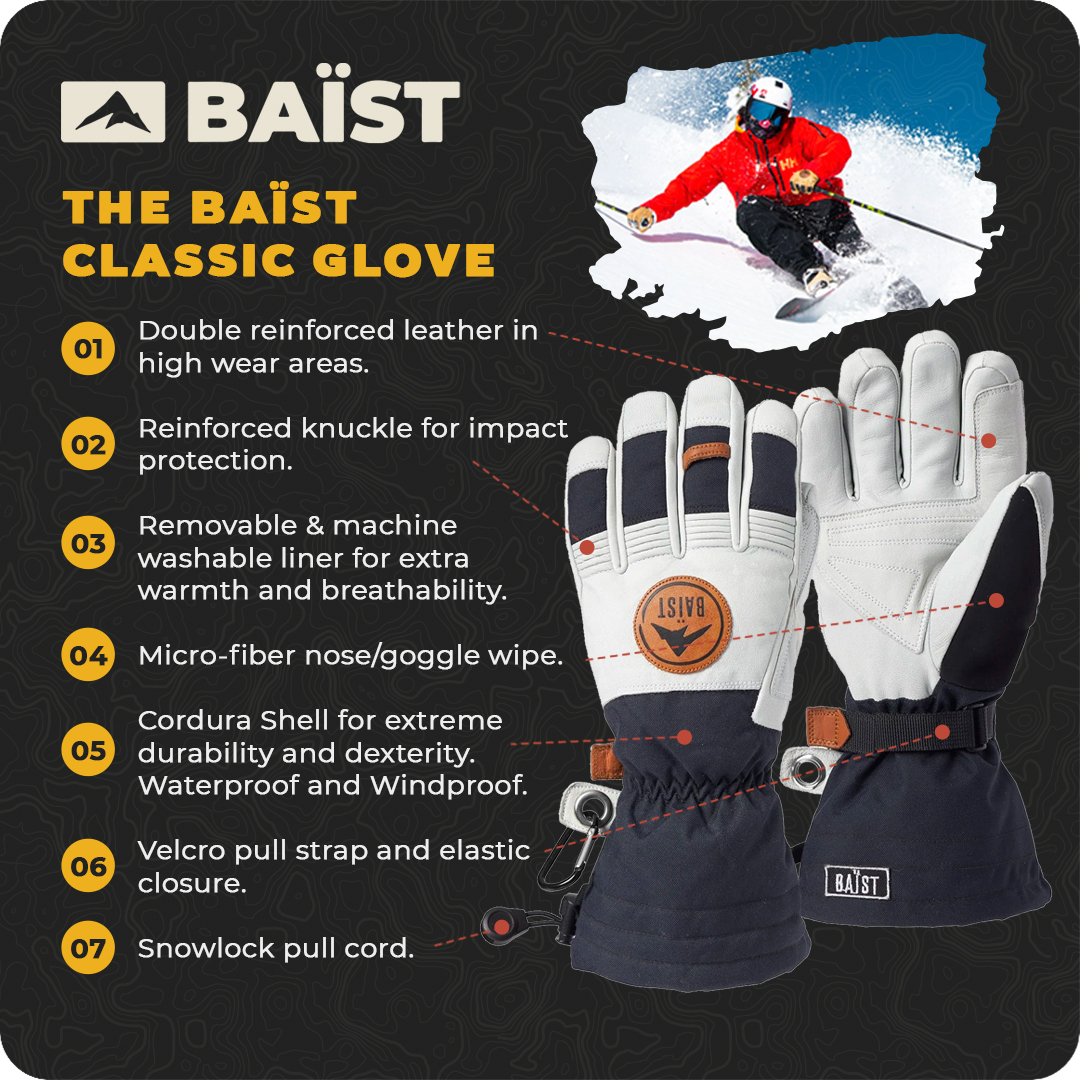 BAÏST

THE BAÏST CLASSIC GLOVE

01 Double reinforced leather in high wear areas.

02 Reinforced knuckle for impact protection.

03 Removable & machine washable liner for extra warmth and breathability.

04 Micro-fiber nose/goggle wipe.

05 Cordura Shell for extreme durability and dexterity. Waterproof and Windproof.

06 Velcro pull strap and elastic closure.

07 Snowlock pull cord.

BAÏST

BAÏST