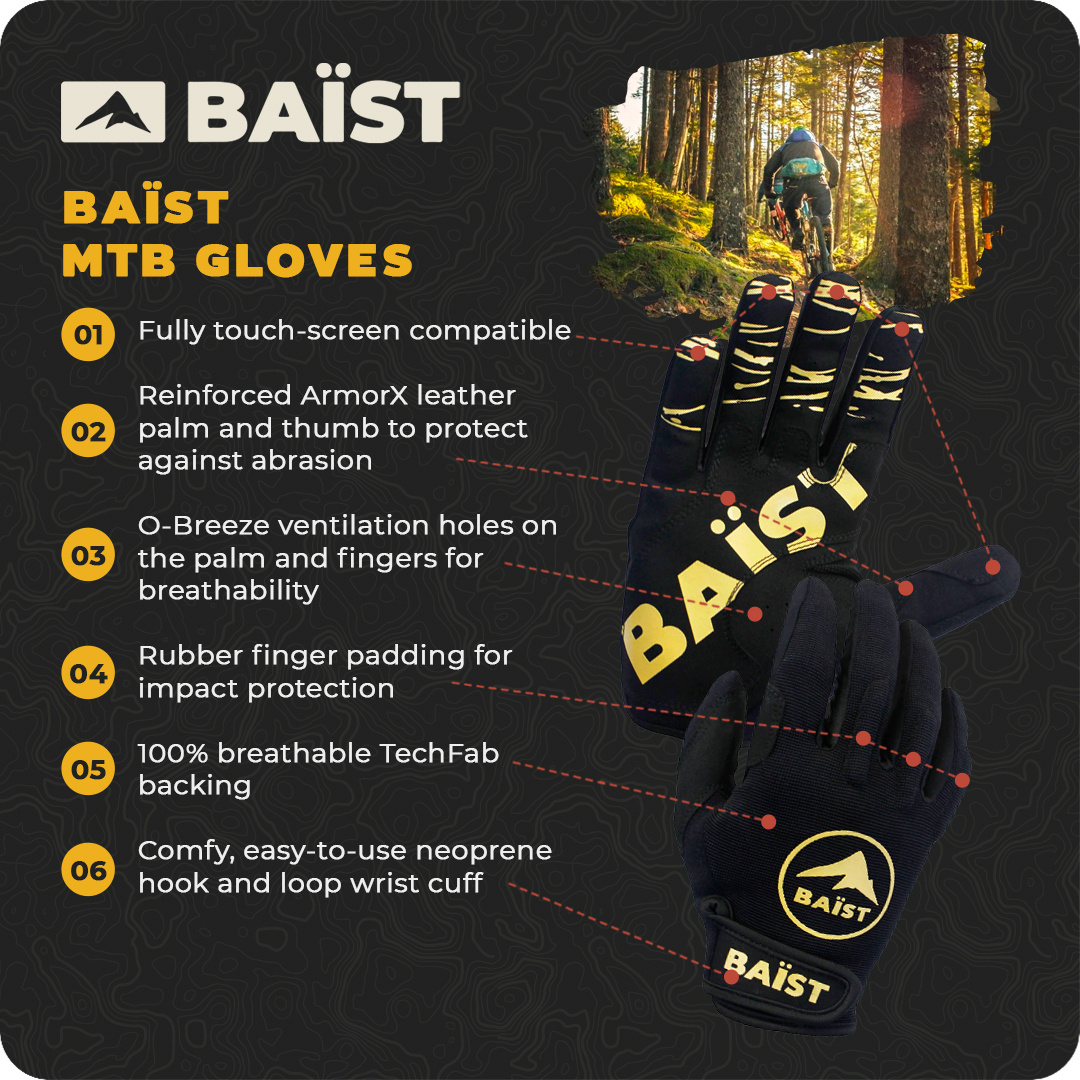 BAÏST

BAÏST MTB GLOVES

01 Fully touch-screen compatible

02 Reinforced ArmorX leather palm and thumb to protect against abrasion

03 O-Breeze ventilation holes on the palm and fingers for breathability

04 Rubber finger padding for impact protection

05 100% breathable TechFab backing

06 Comfy, easy-to-use neoprene hook and loop wrist cuff

BAÏST

BAÏST

BAÏST