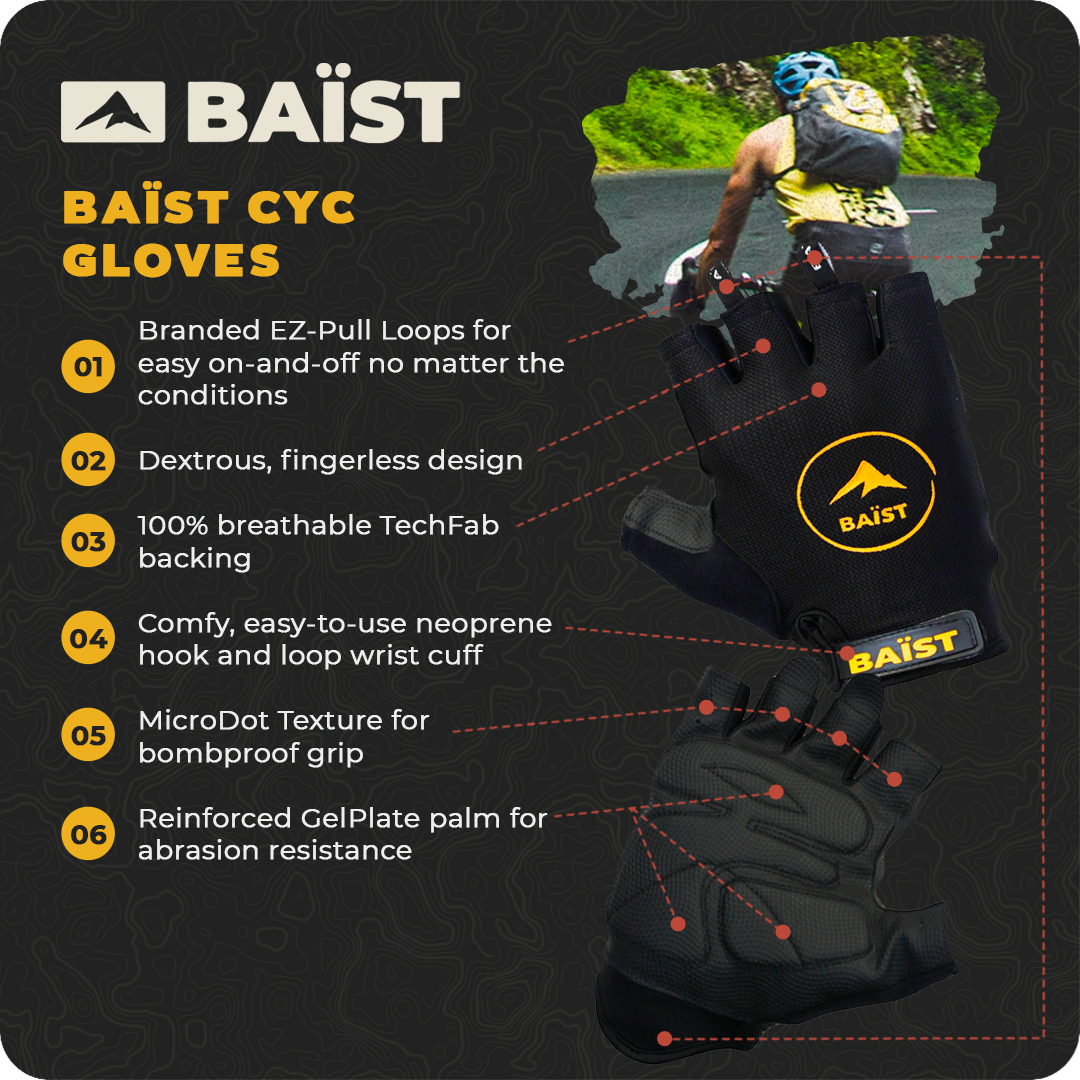 BAÏST

BAÏST CYC GLOVES

01 Branded EZ-Pull Loops for easy on-and-off no matter the conditions

02 Dextrous, fingerless design

03 100% breathable TechFab backing

04 Comfy, easy-to-use neoprene hook and loop wrist cuff

05 MicroDot Texture for bombproof grip

06 Reinforced GelPlate palm for abrasion resistance

BAÏST

BAÏST