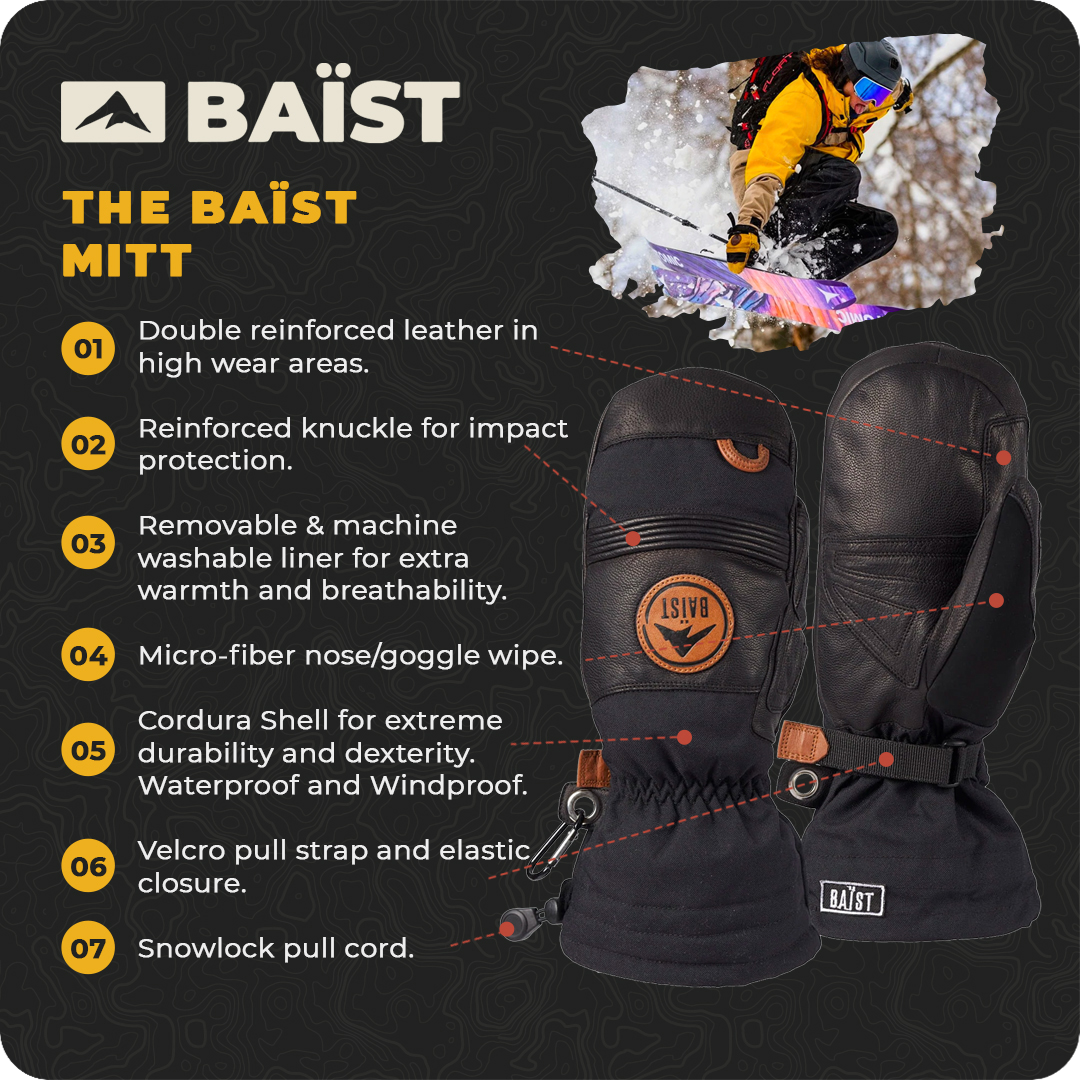 BAÏST

THE BAÏST MITT

01 Double reinforced leather in high wear areas.

02 Reinforced knuckle for impact protection.

03 Removable & machine washable liner for extra warmth and breathability.

04 Micro-fiber nose/goggle wipe.

05 Cordura Shell for extreme durability and dexterity. Waterproof and Windproof.

06 Velcro pull strap and elastic closure.

07 Snowlock pull cord.

BAÏST

BAÏST